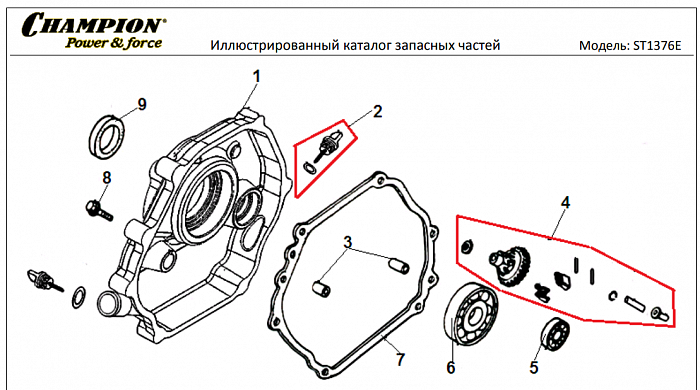 CHAMPION®
Power & force

Иллюстрированный каталог запасных частей

Модель: ST1376E

1
9
2
8
4
3
7
6
5