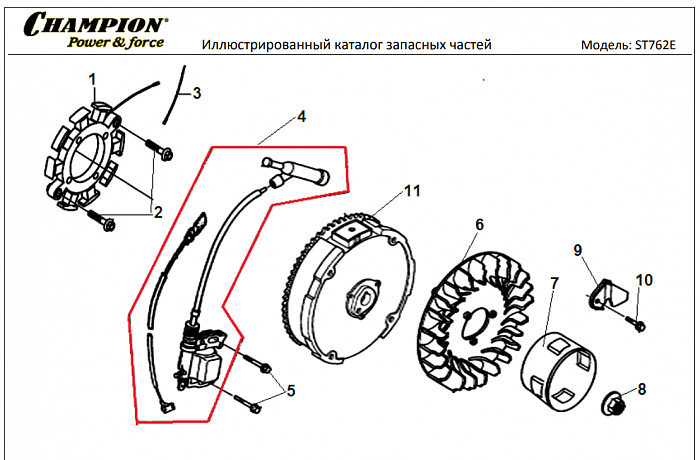 CHAMPION®
Power & force

Иллюстрированный каталог запасных частей

Модель: ST762E

1
3
4
2
11
6
9
10
7
5
8