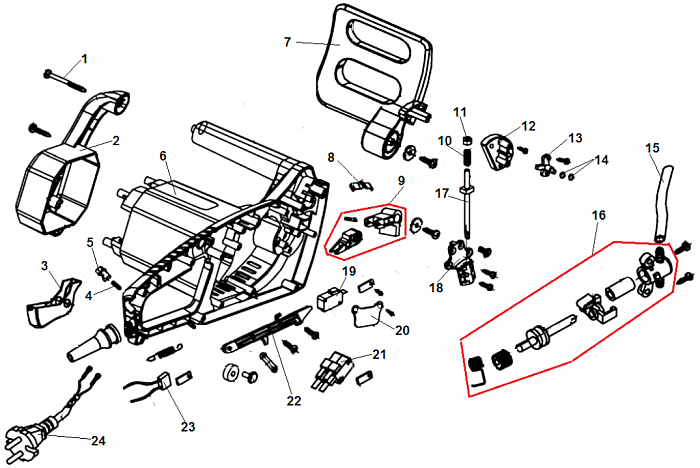 1
2
3
4
5
6
7
8
9
10
11
12
13
14
15
16
17
18
19
20
21
22
23
24