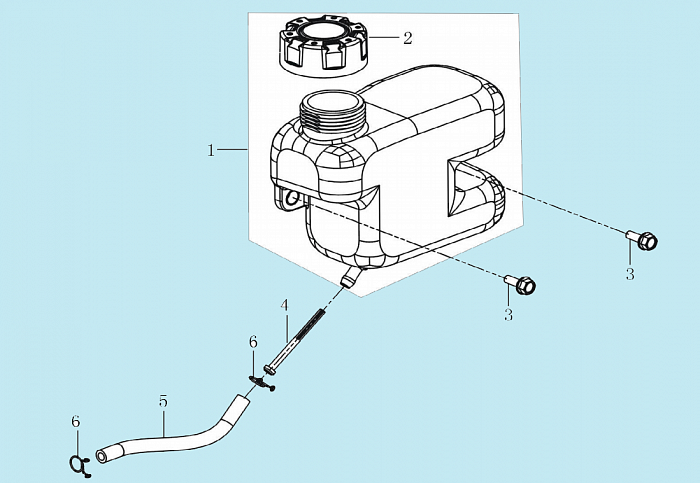 2
1
3
3
4
6
5
6