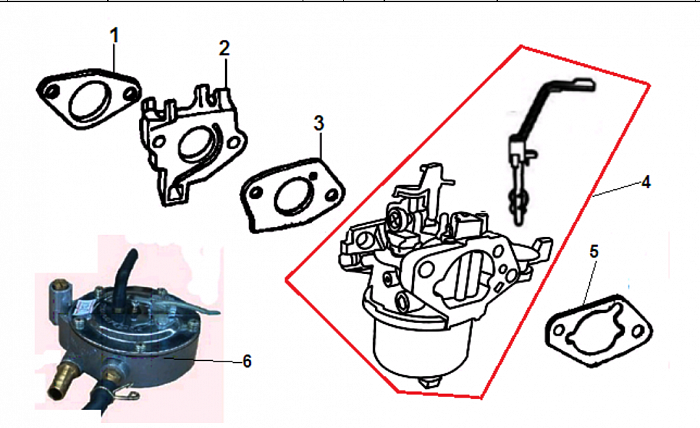 1
2
3
4
5
6