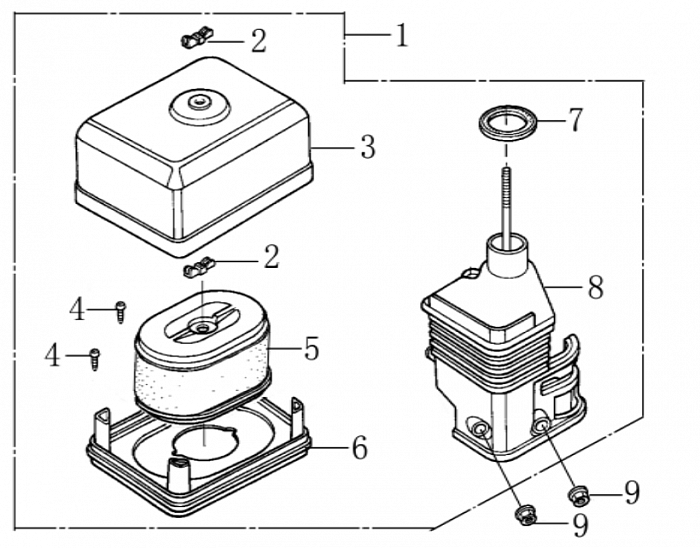 1
2
3
7
2
8
4
5
4
6
9
9