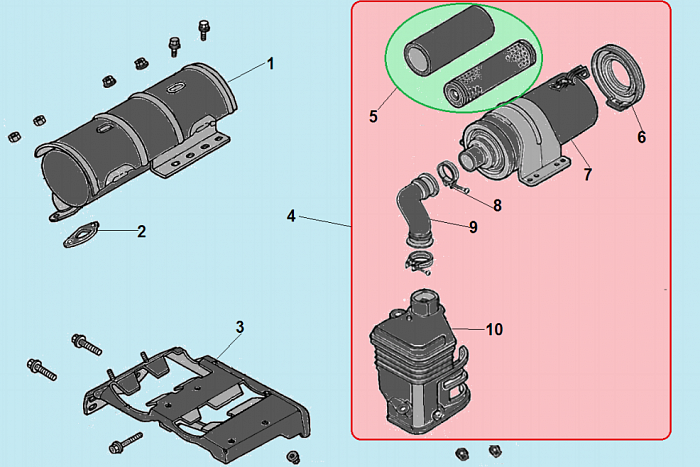 1
2
3
4
5
6
7
8
9
10